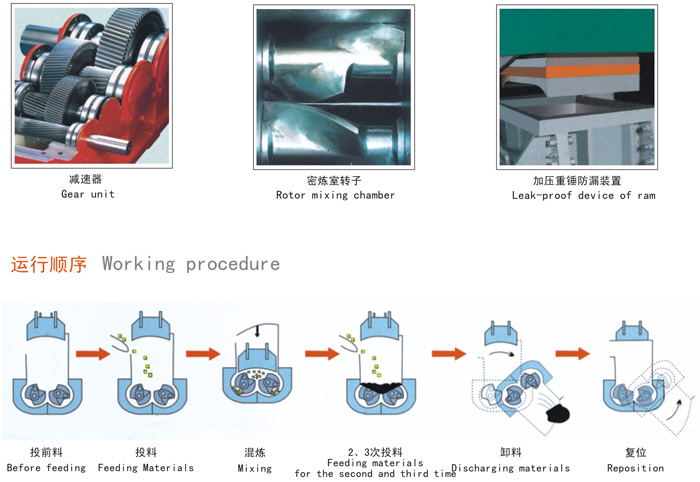 减速器
Gear unit

密炼室转子
Rotor mixing chamber

加压重锤防漏装置
Leak-proof device of ram

运行顺序 Working procedure

投前料
Before feeding

投料
Feeding Materials

混炼
Mixing

2、3次投料
Feeding materials
for the second and third time

卸料
Discharging materials

复位
Reposition